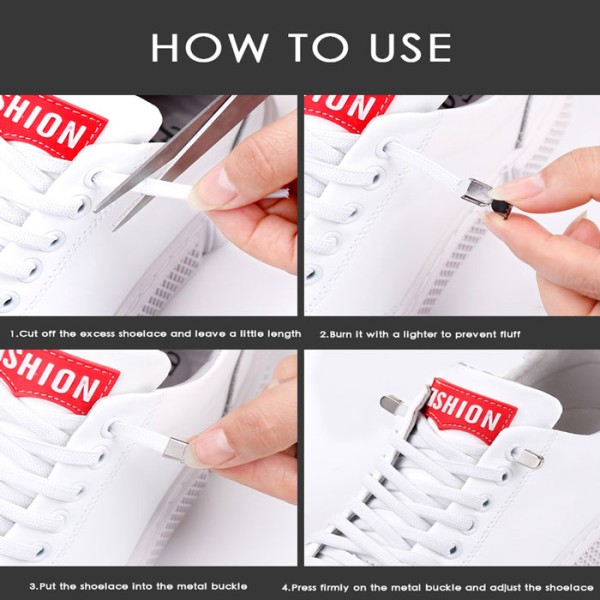 HOW TO USE

SHION

ION

1.Cut off the excess shoelace and leave a little length

2.Burn it with a lighter to prevent fluff

SHION

SHION

3.Put the shoelace into the metal buckle

4.Press firmly on the metal buckle and adjust the shoelace